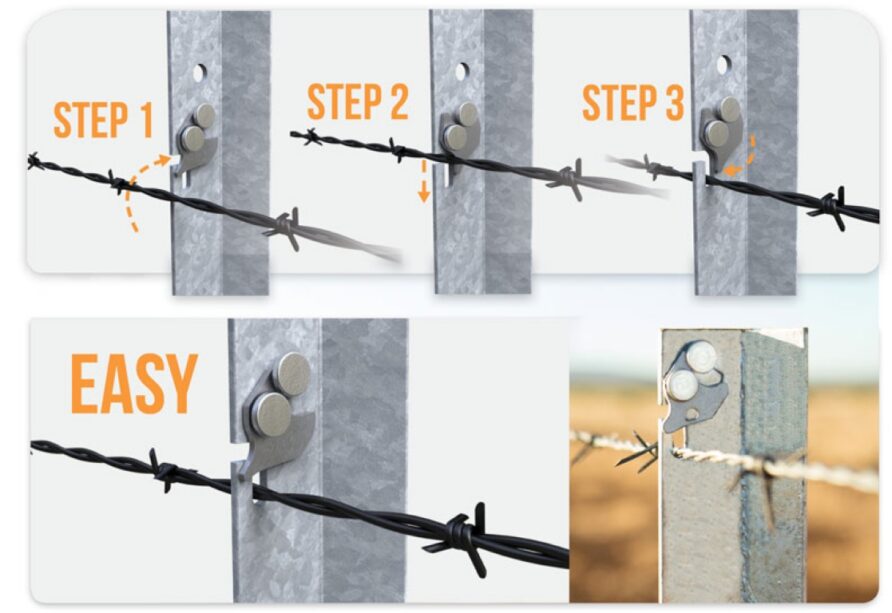 STEP 1

STEP 2

STEP 3

EASY