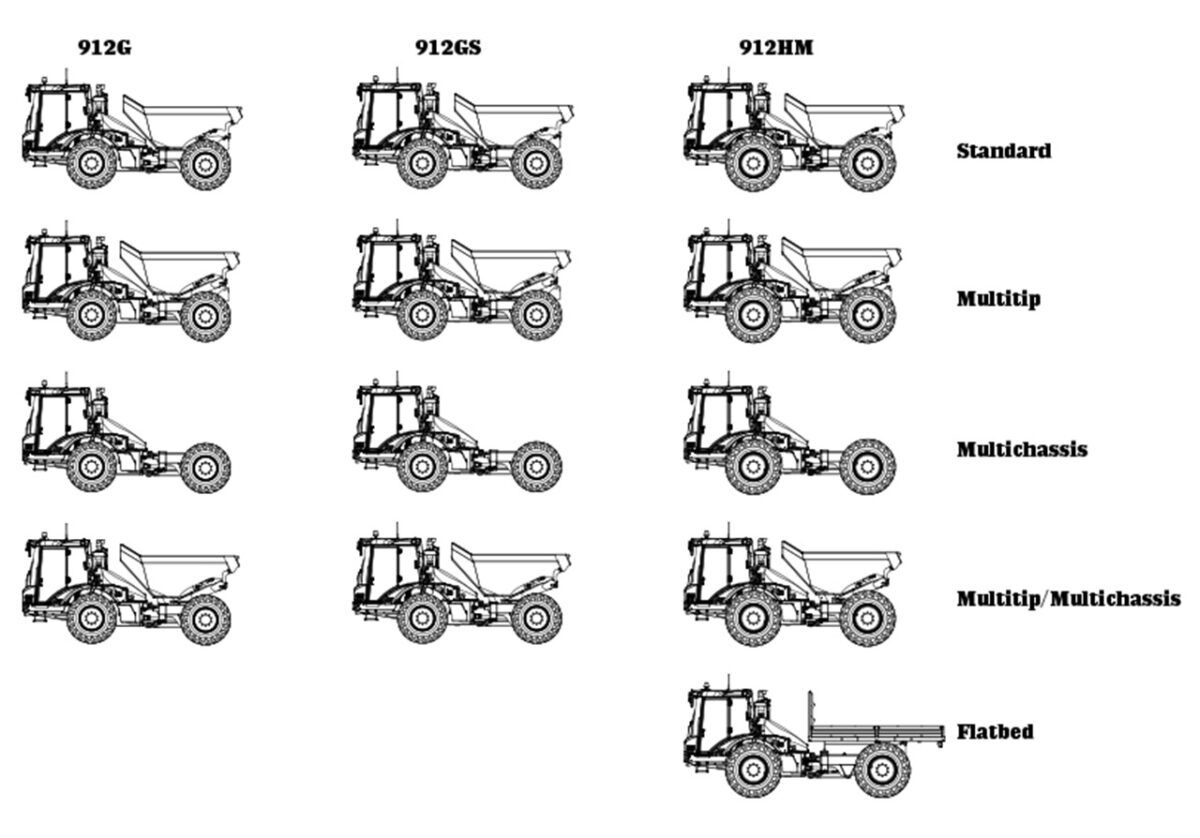 912G

912GS

912HM

Standard

Multitip

Multichassis

Multitip/Multichassis

Flatbed