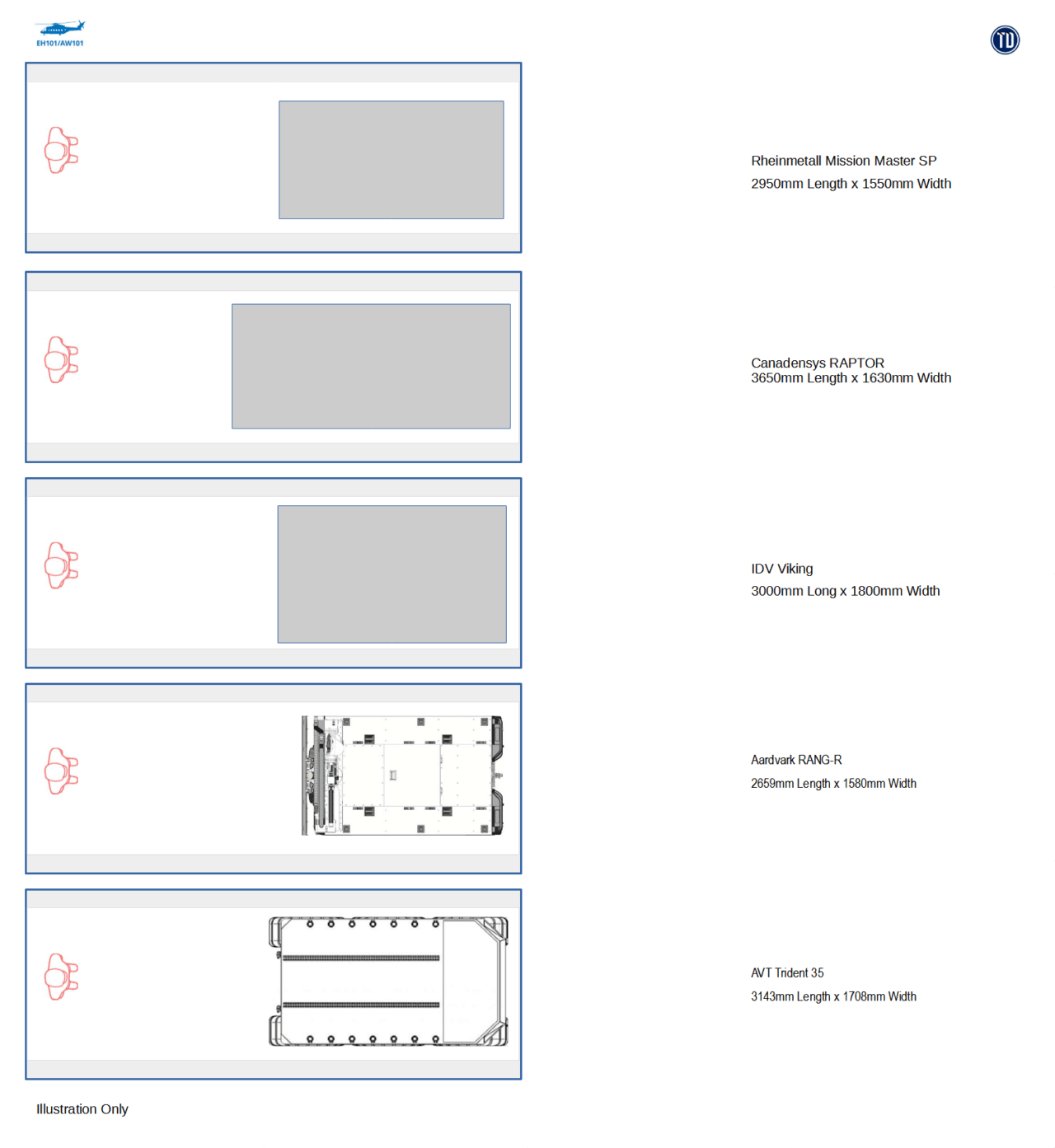 EH101/AW101

Rheinmetall Mission Master SP
2950mm Length x 1550mm Width

Canadensys RAPTOR
3650mm Length x 1630mm Width

IDV Viking
3000mm Long x 1800mm Width

Aardvark RANG-R
2659mm Length x 1580mm Width

AVT Trident 35
3143mm Length x 1708mm Width

Illustration Only