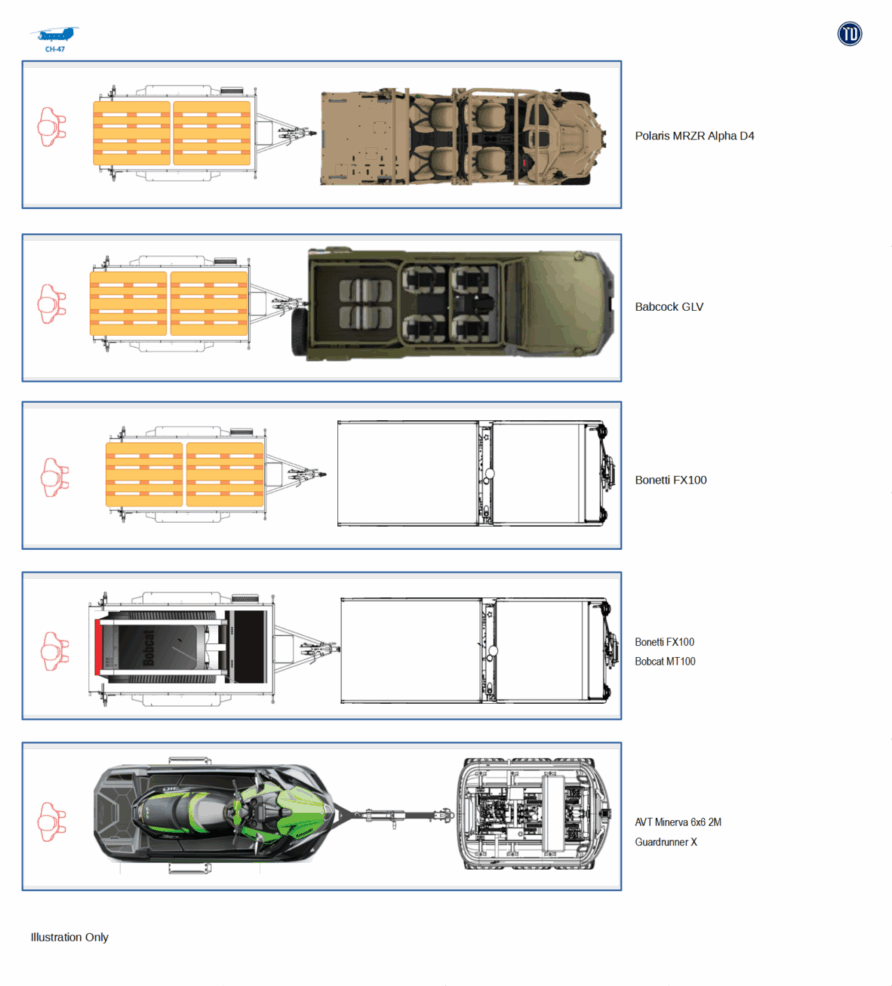 CH-47

TD

Polaris MRZR Alpha D4

Babcock GLV

Bonetti FX100

Bobcat

Bonetti FX100
Bobcat MT100

AVT Minerva 6x6 2M
Guardrunner X

Illustration Only