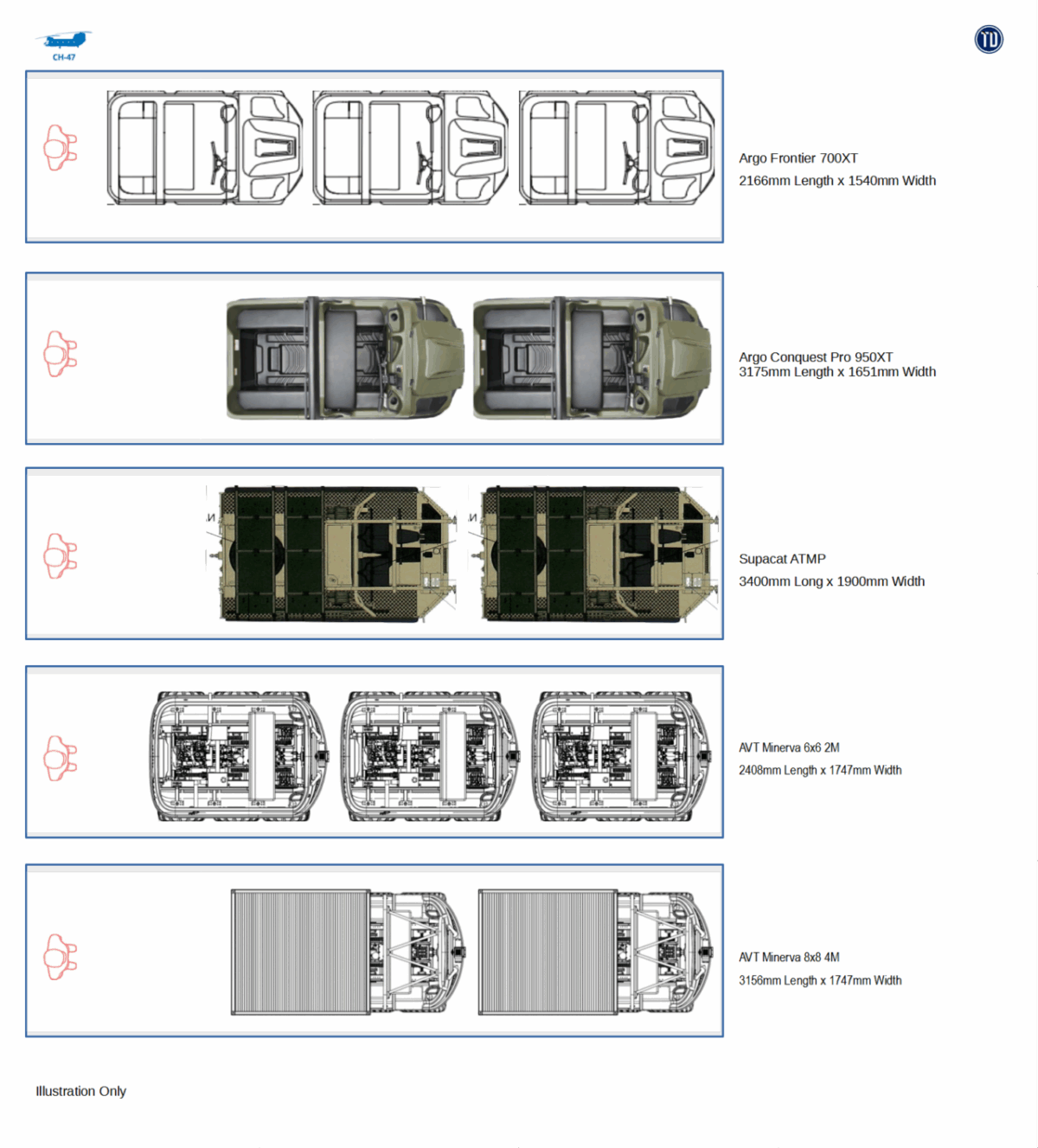 CH-47

Argo Frontier 700XT
2166mm Length x 1540mm Width

Argo Conquest Pro 950XT
3175mm Length x 1651mm Width

Supacat ATMP
3400mm Long x 1900mm Width

AVT Minerva 6x6 2M
2408mm Length x 1747mm Width

AVT Minerva 8x8 4M
3156mm Length x 1747mm Width

Illustration Only