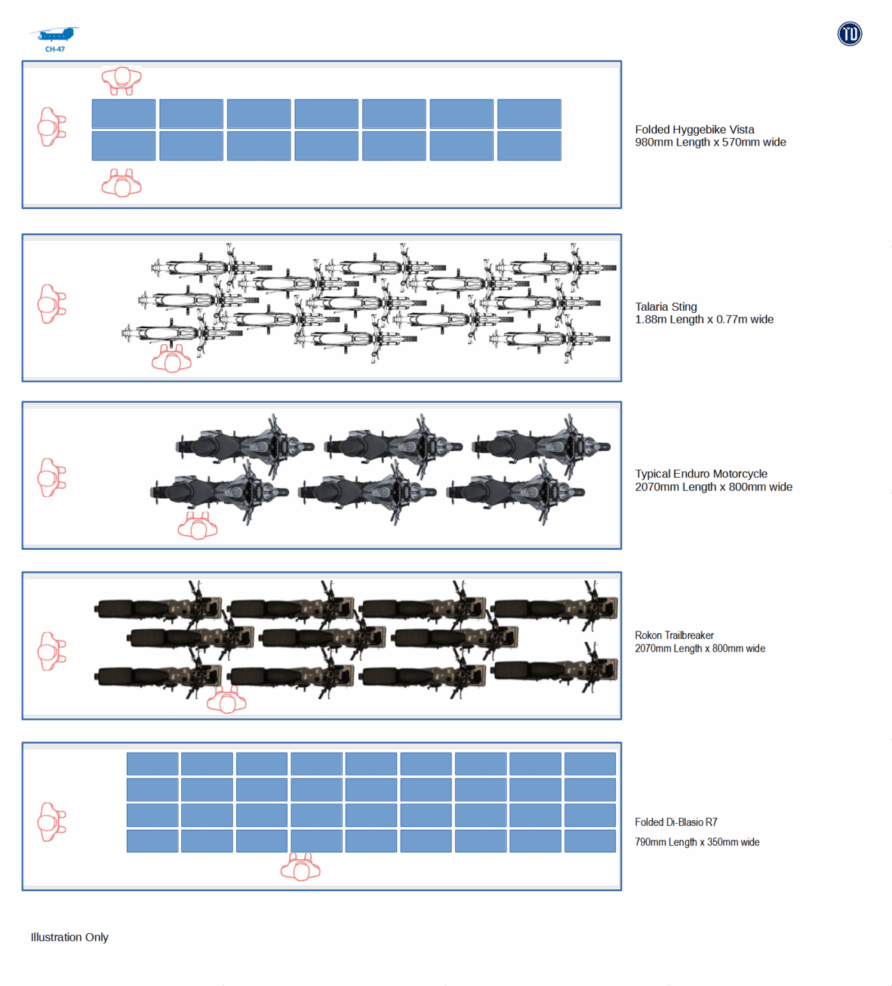 CH-47

TD

Folded Hyggebike Vista
980mm Length x 570mm wide

Talaria Sting
1.88m Length x 0.77m wide

Typical Enduro Motorcycle
2070mm Length x 800mm wide

Rokon Trailbreaker
2070mm Length x 800mm wide

Folded Di-Blasio R7

790mm Length x 350mm wide

Illustration Only