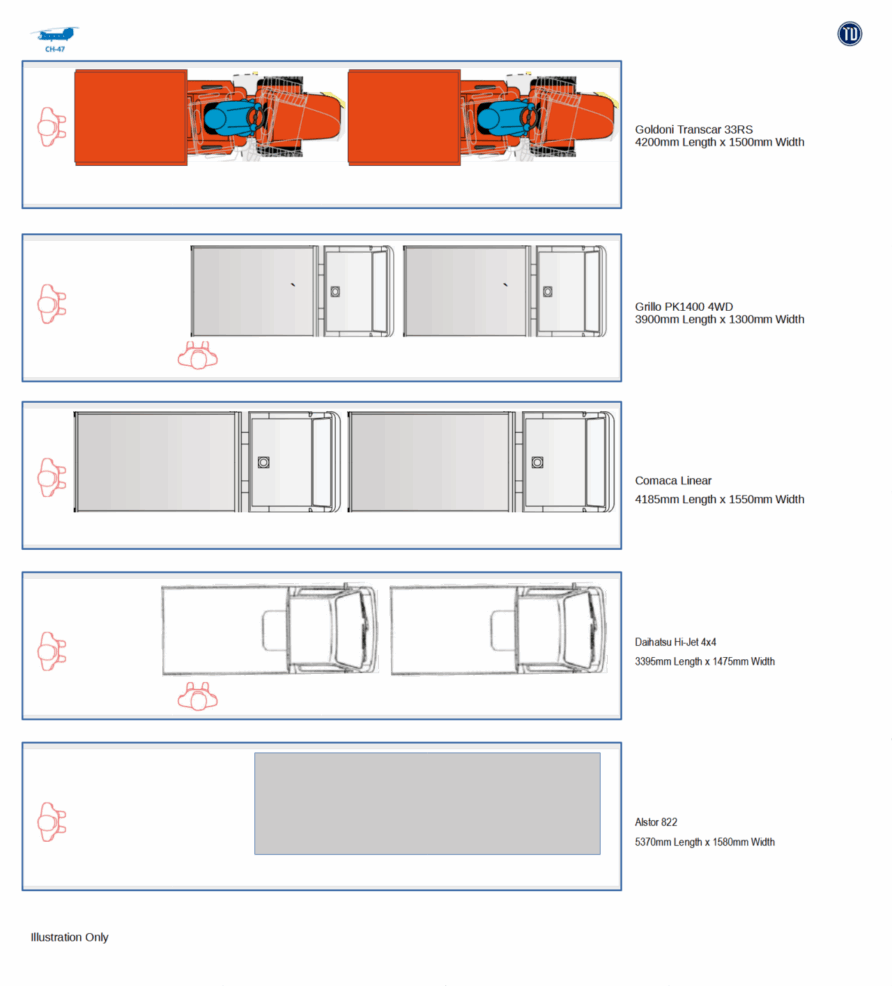 CH-47

Goldoni Transcar 33RS
4200mm Length x 1500mm Width

Grillo PK1400 4WD
3900mm Length x 1300mm Width

Comaca Linear
4185mm Length x 1550mm Width

Daihatsu Hi-Jet 4x4
3395mm Length x 1475mm Width

Alstor 822
5370mm Length x 1580mm Width

Illustration Only