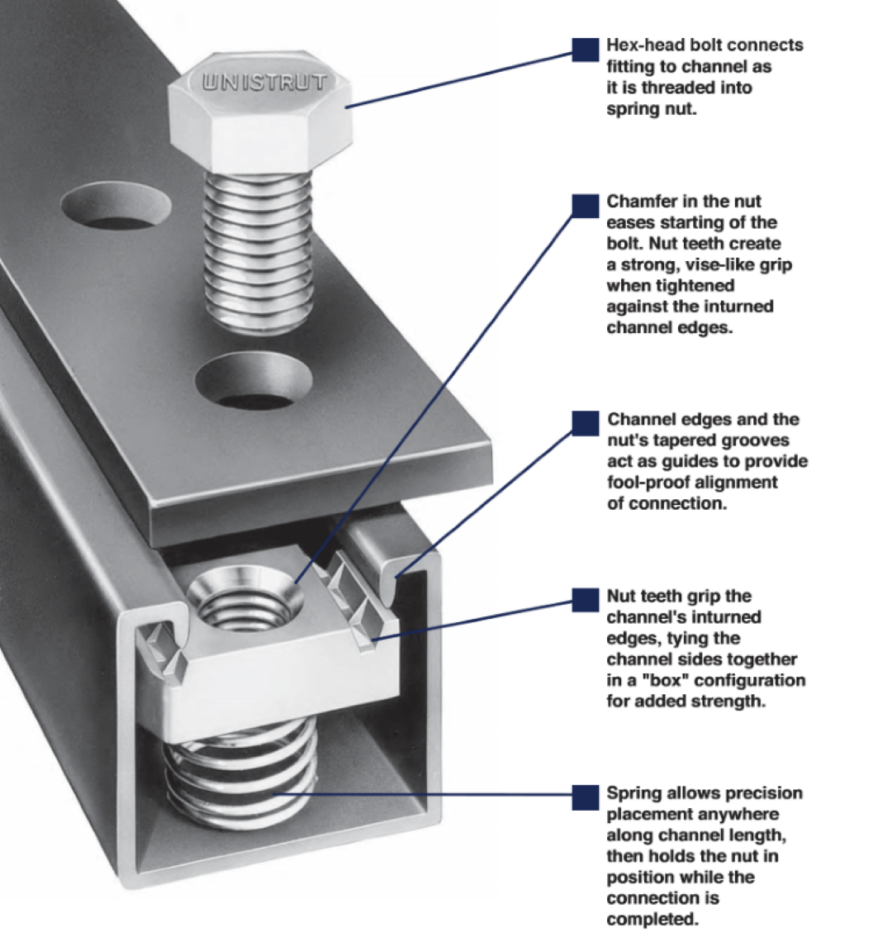 UNISTRUT

Hex-head bolt connects fitting to channel as it is threaded into spring nut.

Chamfer in the nut eases starting of the bolt. Nut teeth create a strong, vise-like grip when tightened against the inturned channel edges.

Channel edges and the nut's tapered grooves act as guides to provide fool-proof alignment of connection.

Nut teeth grip the channel's inturned edges, tying the channel sides together in a "box" configuration for added strength.

Spring allows precision placement anywhere along channel length, then holds the nut in position while the connection is completed.