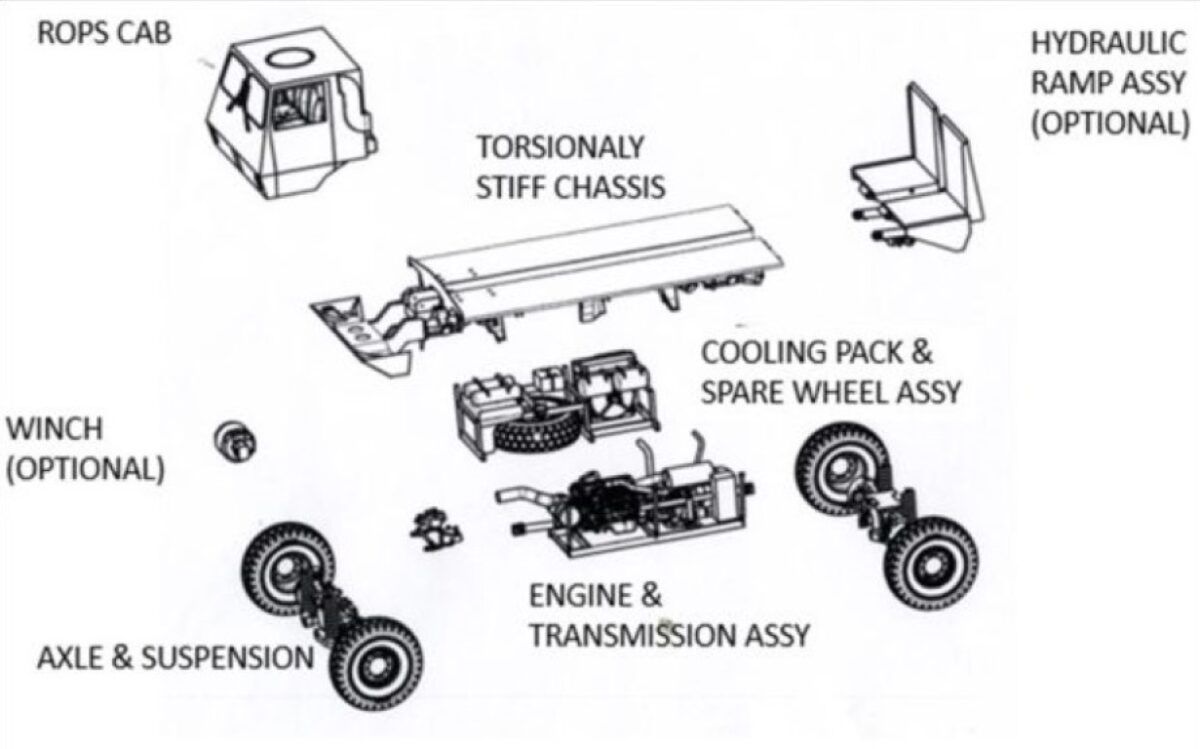 ROPS CAB

HYDRAULIC RAMP ASSY (OPTIONAL)

TORSIONALY STIFF CHASSIS

COOLING PACK & SPARE WHEEL ASSY

WINCH (OPTIONAL)

ENGINE & TRANSMISSION ASSY

AXLE & SUSPENSION