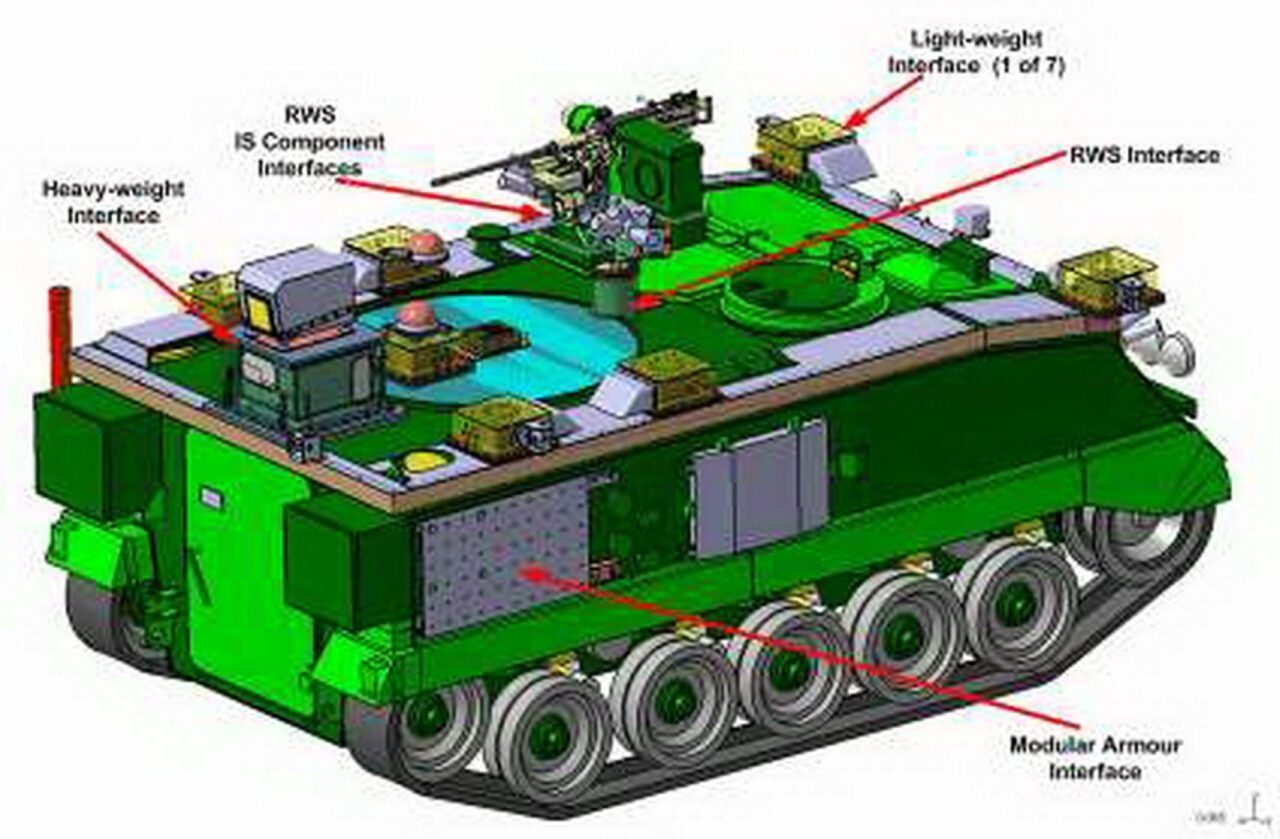 Light-weight Interface (1 of 7)

RWS IS Component Interfaces

RWS Interface

Heavy-weight Interface

Modular Armour Interface