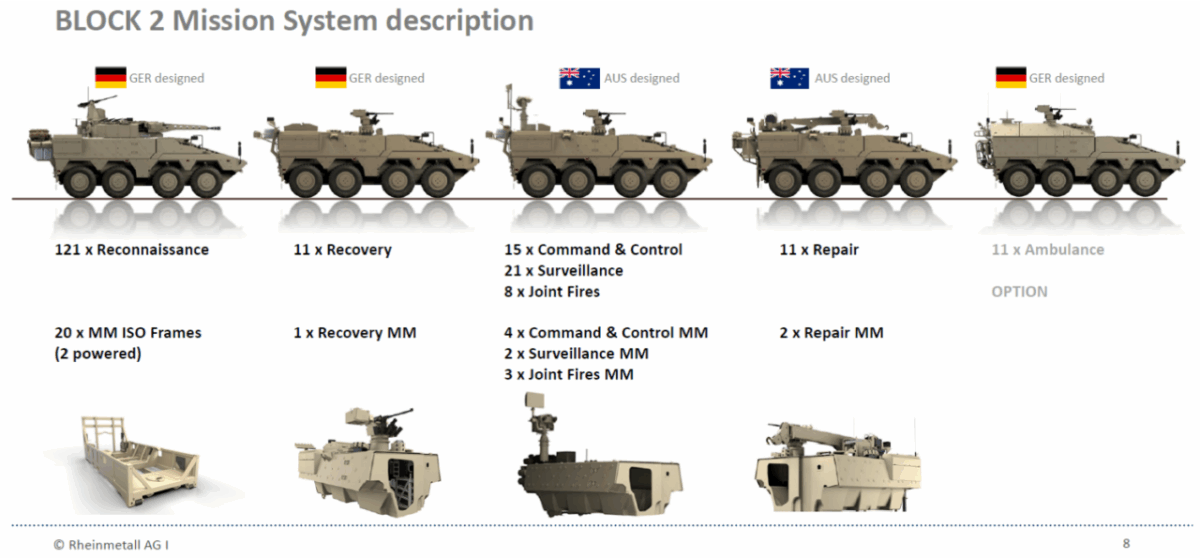 BLOCK 2 Mission System description

GER designed

121 x Reconnaissance

20 x MM ISO Frames (2 powered)

GER designed

11 x Recovery

1 x Recovery MM

AUS designed

15 x Command & Control
21 x Surveillance
8 x Joint Fires

4 x Command & Control MM
2 x Surveillance MM
3 x Joint Fires MM

AUS designed

11 x Repair

2 x Repair MM

GER designed

11 x Ambulance

OPTION

© Rheinmetall AG I

8