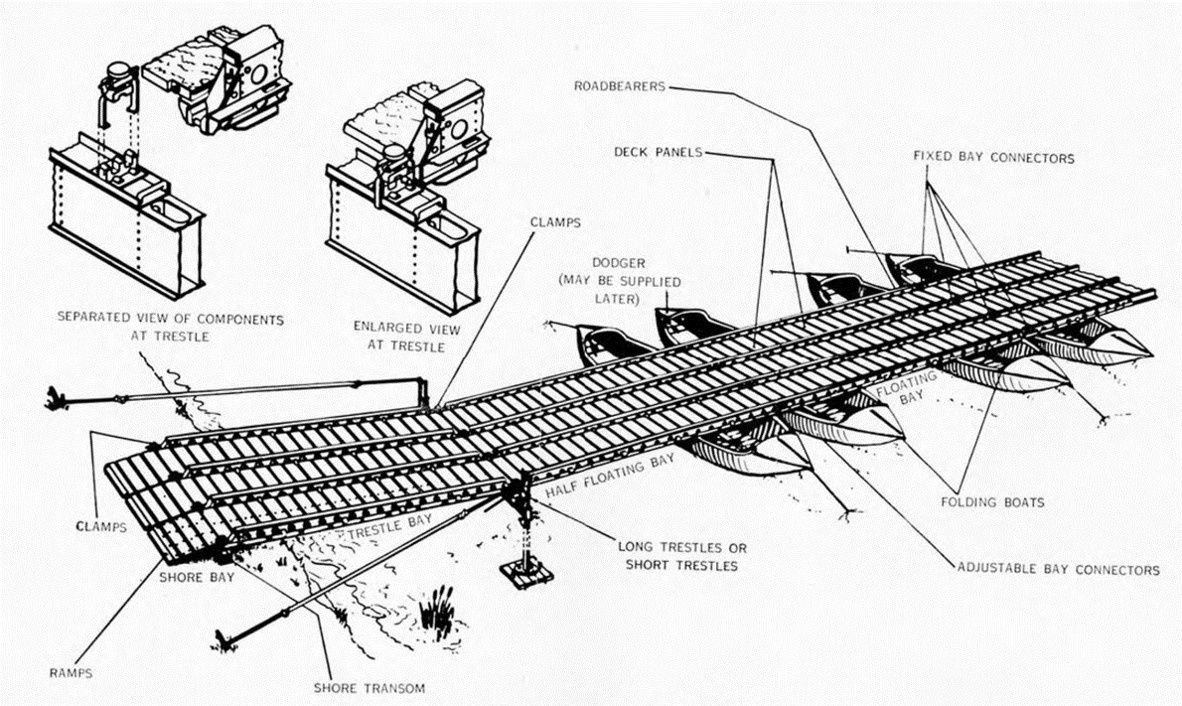 ROADBEARERS

DECK PANELS

FIXED BAY CONNECTORS

CLAMPS

DODGER
(MAY BE SUPPLIED LATER)

SEPARATED VIEW OF COMPONENTS AT TRESTLE

ENLARGED VIEW AT TRESTLE

FLOATING BAY

HALF FLOATING BAY

FOLDING BOATS

CLAMPS

TRESTLE BAY

LONG TRESTLES OR SHORT TRESTLES

ADJUSTABLE BAY CONNECTORS

SHORE BAY

RAMPS

SHORE TRANSOM