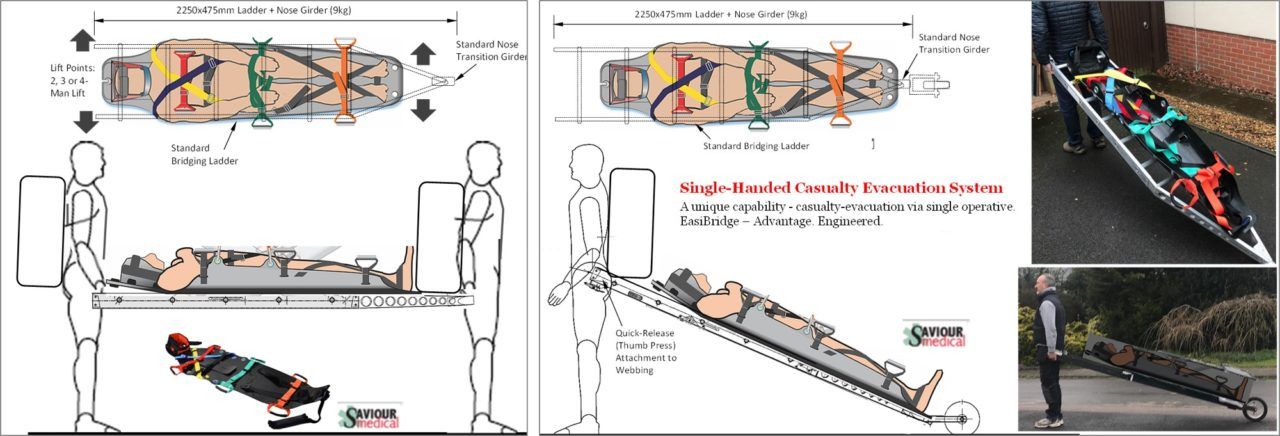 2250x475mm Ladder + Nose Girder (9kg)

Lift Points: 2, 3 or 4-Man Lift

Standard Nose Transition Girder

Standard Bridging Ladder

SAVIOUR medical

2250x475mm Ladder + Nose Girder (9kg)

Standard Nose Transition Girder

Standard Bridging Ladder

Single-Handed Casualty Evacuation System

A unique capability - casualty-evacuation via single operative. EasiBridge – Advantage. Engineered.

Quick-Release (Thumb Press) Attachment to Webbing

SAVIOUR medical